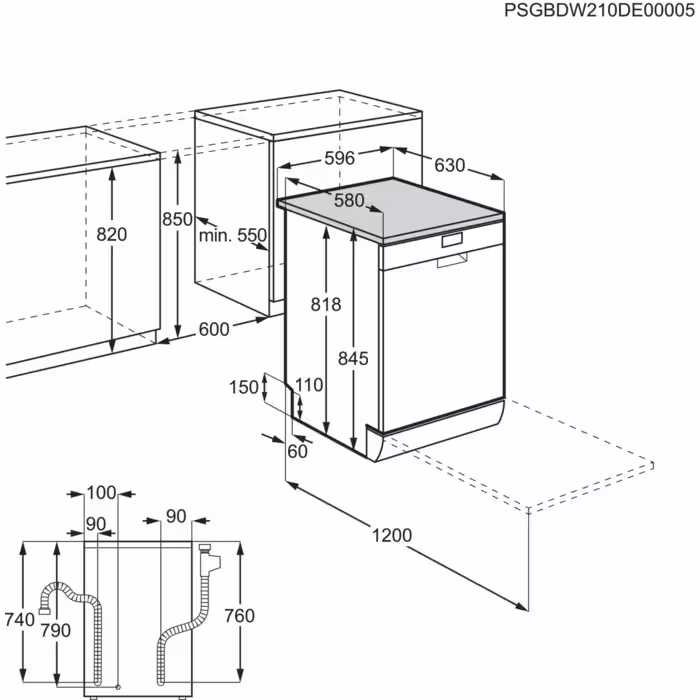 PSGBDW210DE00005

596
630
580
820
850
min. 550
818
845
600
150
110
60
1200
100
90
90
740
790
760